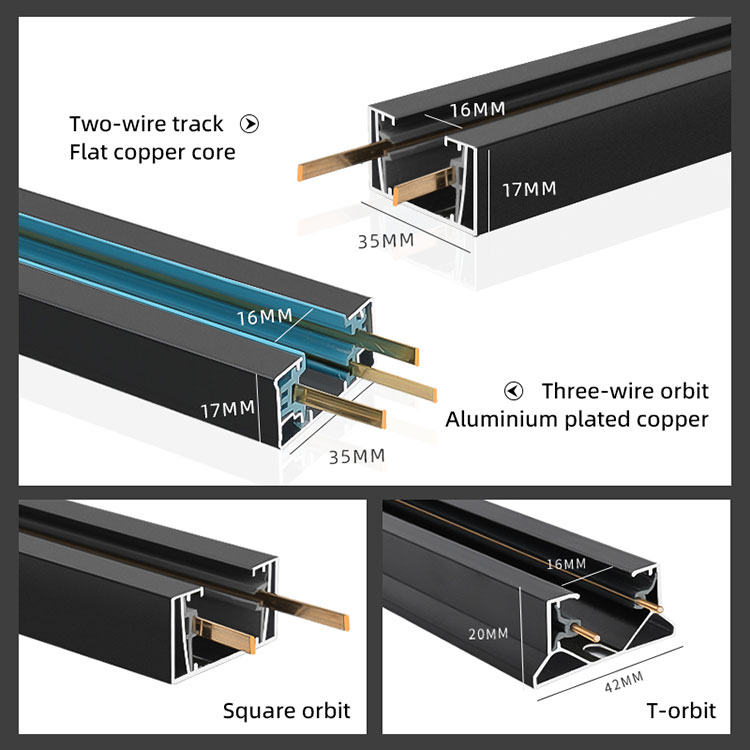 Two-wire track
Flat copper core

16MM
17MM
35MM

16MM
17MM
35MM

Three-wire orbit
Aluminium plated copper

Square orbit

16MM
20MM
42MM

T-orbit